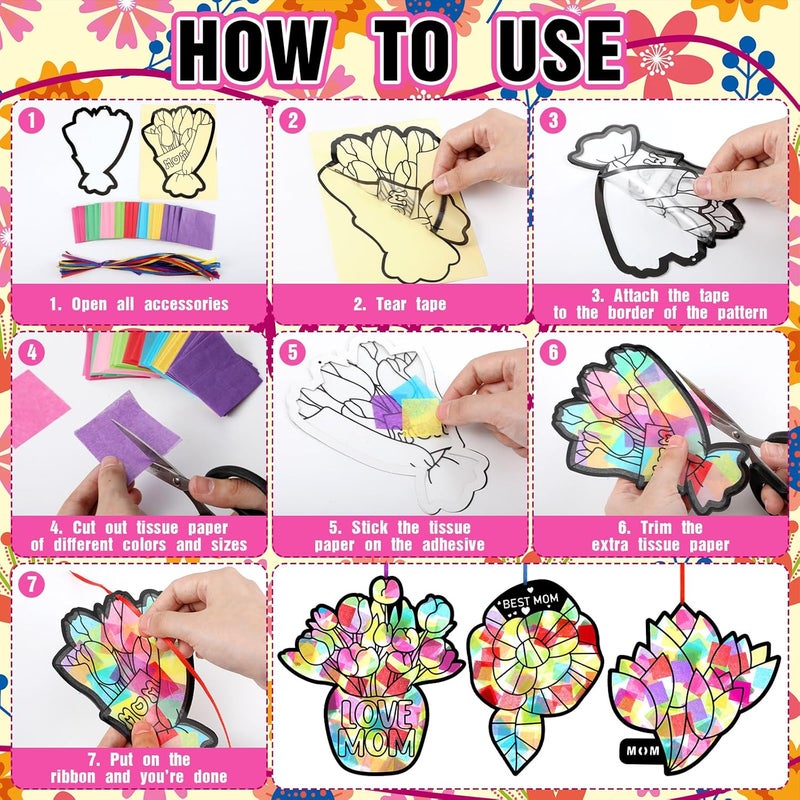 HOW TO USE

1
MOM
1. Open all accessories

2
2. Tear tape

3
3. Attach the tape to the border of the pattern

4
4. Cut out tissue paper of different colors and sizes

5
5. Stick the tissue paper on the adhesive

6
6. Trim the extra tissue paper

7
MOM
7. Put on the ribbon and you're done

LOVE MOM
BEST MOM
MOM